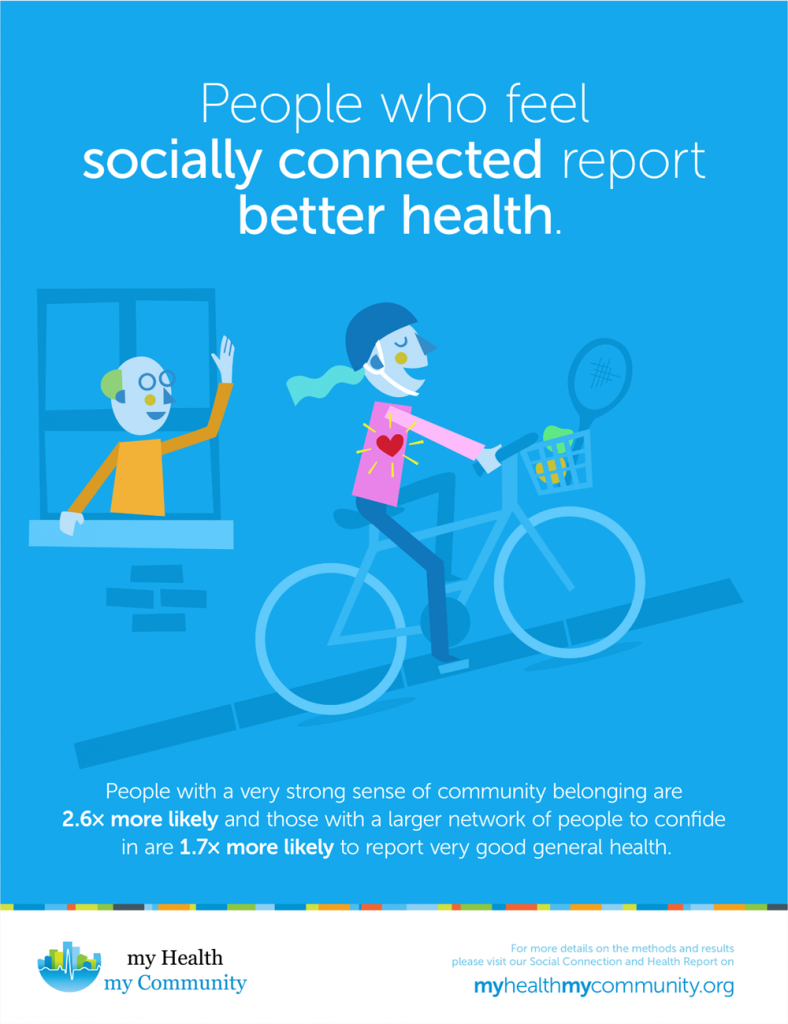 People who feel socially connected report better health.

People with a very strong sense of community belonging are 2.6× more likely and those with a larger network of people to confide in are 1.7× more likely to report very good general health.

my Health
my Community

For more details on the methods and results please visit our Social Connection and Health Report on

myhealthmycommunity.org